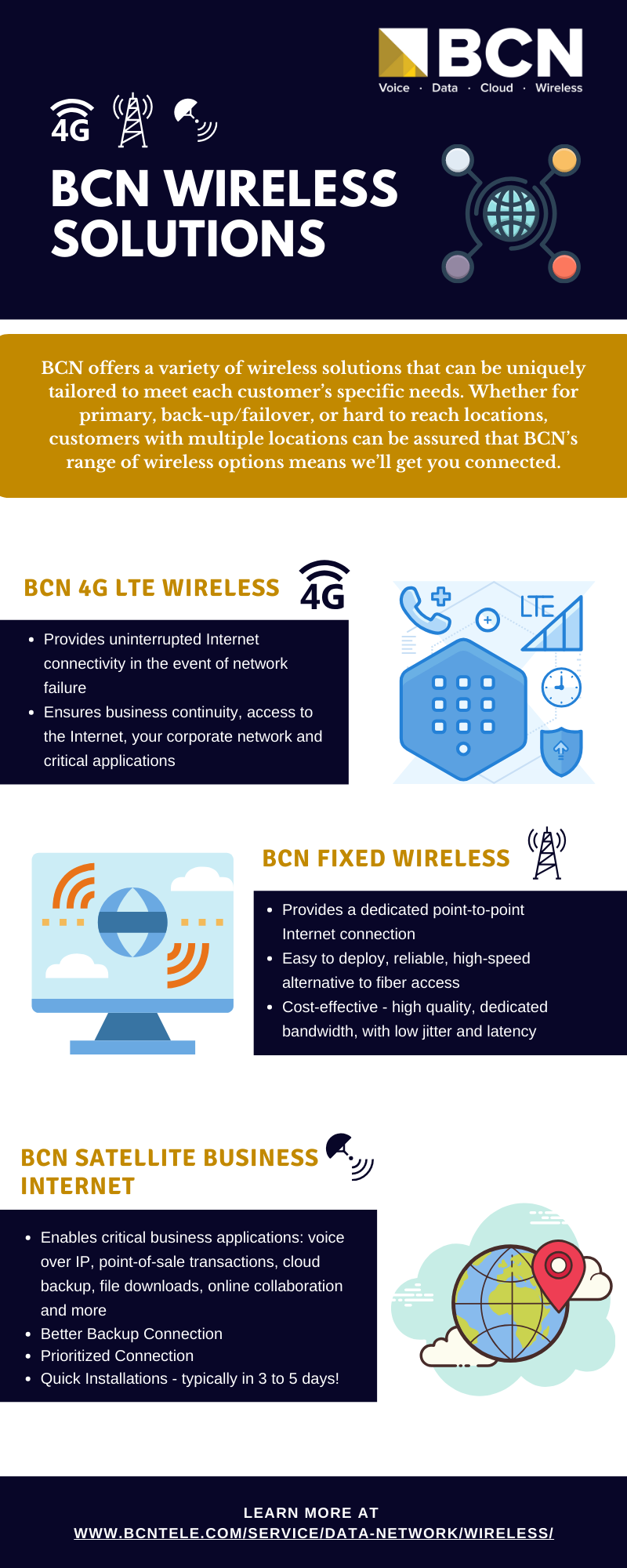 BCN
Voice · Data · Cloud · Wireless

4G

BCN WIRELESS SOLUTIONS

BCN offers a variety of wireless solutions that can be uniquely tailored to meet each customer's specific needs. Whether for primary, back-up/failover, or hard to reach locations, customers with multiple locations can be assured that BCN's range of wireless options means we'll get you connected.

BCN 4G LTE WIRELESS

4G

- Provides uninterrupted Internet connectivity in the event of network failure
- Ensures business continuity, access to the Internet, your corporate network and critical applications

LTE

BCN FIXED WIRELESS

- Provides a dedicated point-to-point Internet connection
- Easy to deploy, reliable, high-speed alternative to fiber access
- Cost-effective - high quality, dedicated bandwidth, with low jitter and latency

BCN SATELLITE BUSINESS INTERNET

- Enables critical business applications: voice over IP, point-of-sale transactions, cloud backup, file downloads, online collaboration and more
- Better Backup Connection
- Prioritized Connection
- Quick Installations - typically in 3 to 5 days!

LEARN MORE AT
WWW.BCNTELE.COM/SERVICE/DATA-NETWORK/WIRELESS/